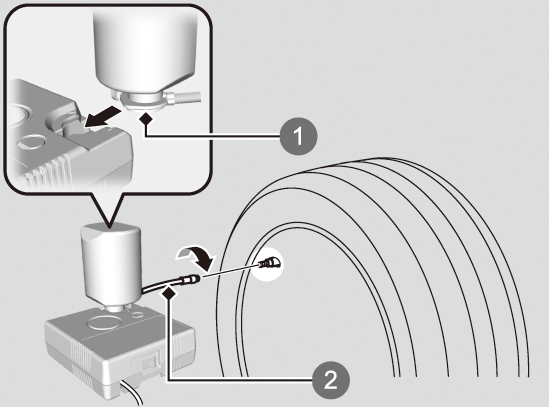 1

2