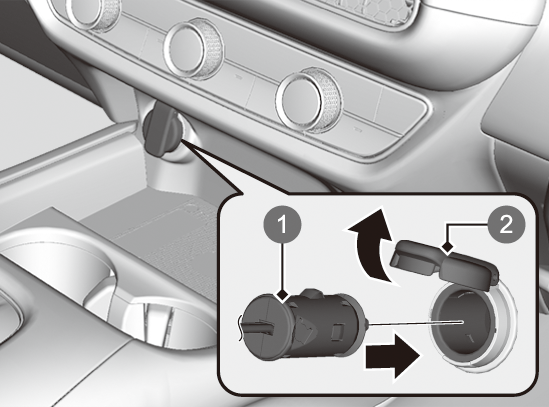 1
2