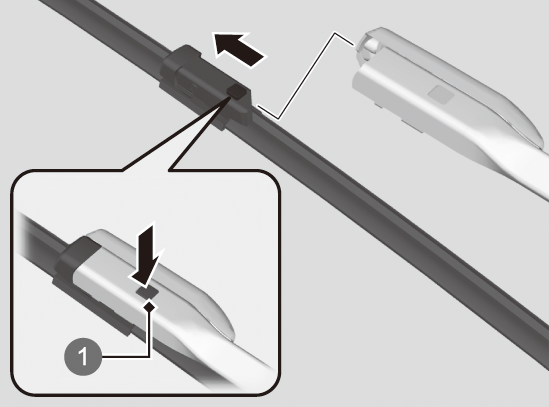 1