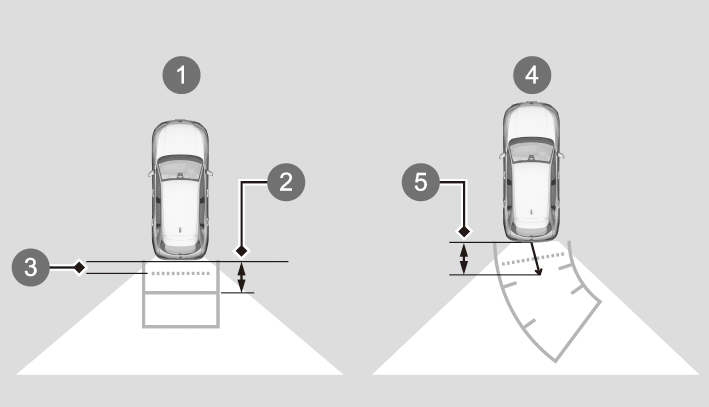 1
2
3
4
5