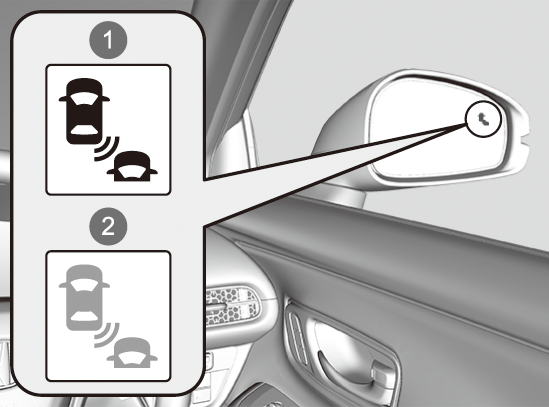 1

2