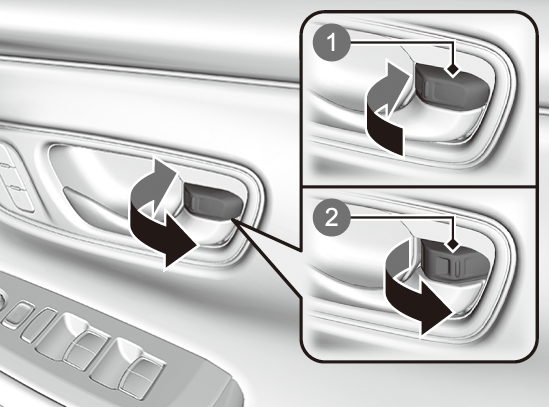 1
2