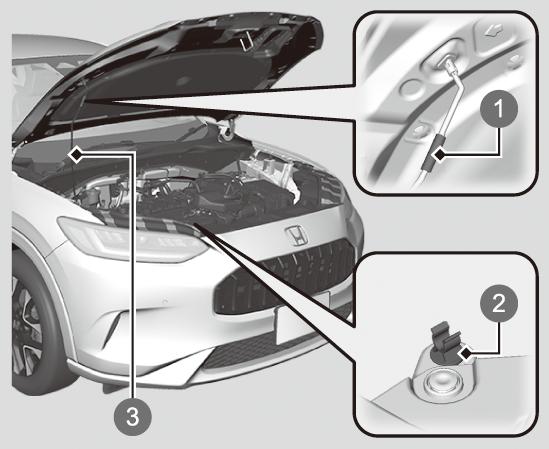 1
2
3