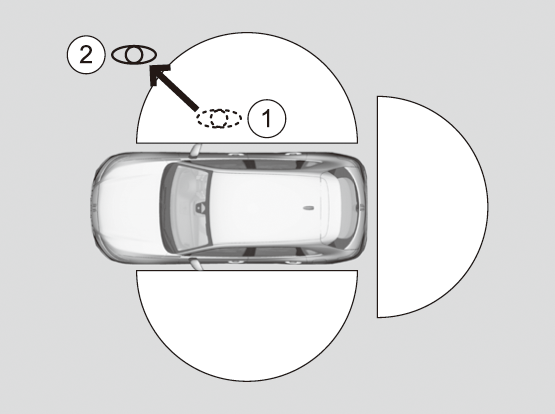 2
1