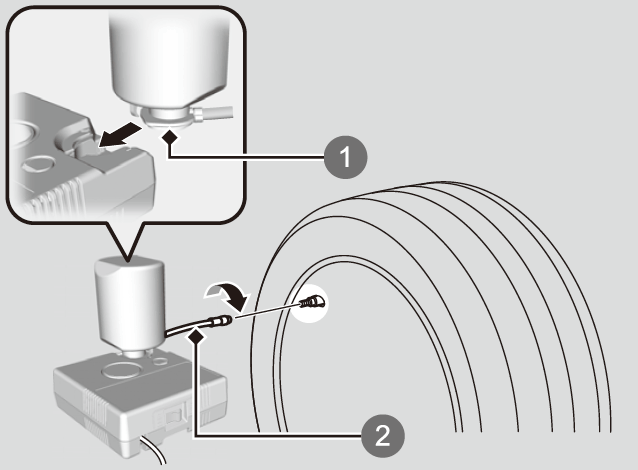 1

2