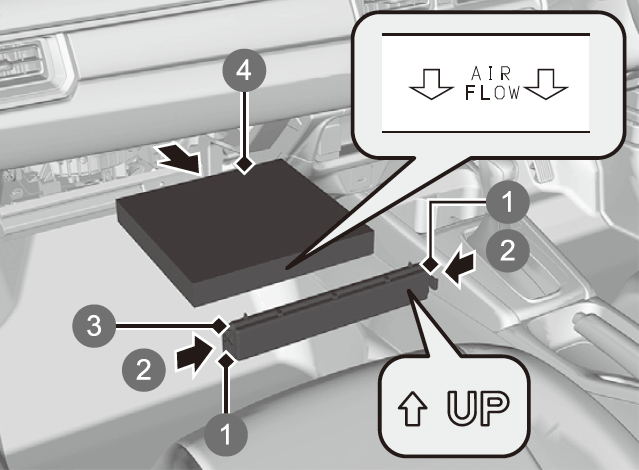 4

AIR FLOW

1

2

3

2

1

UP