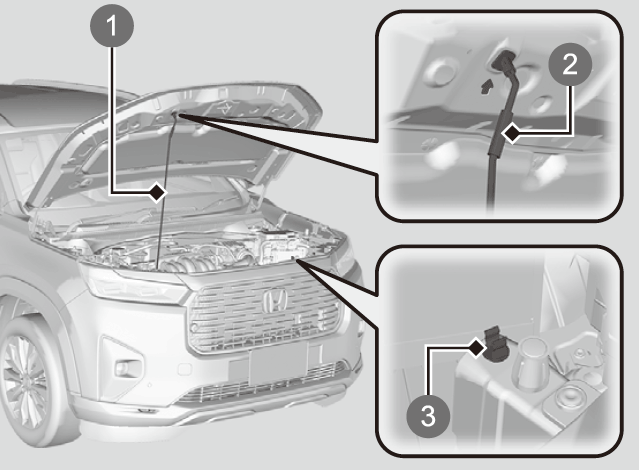 1
2
3