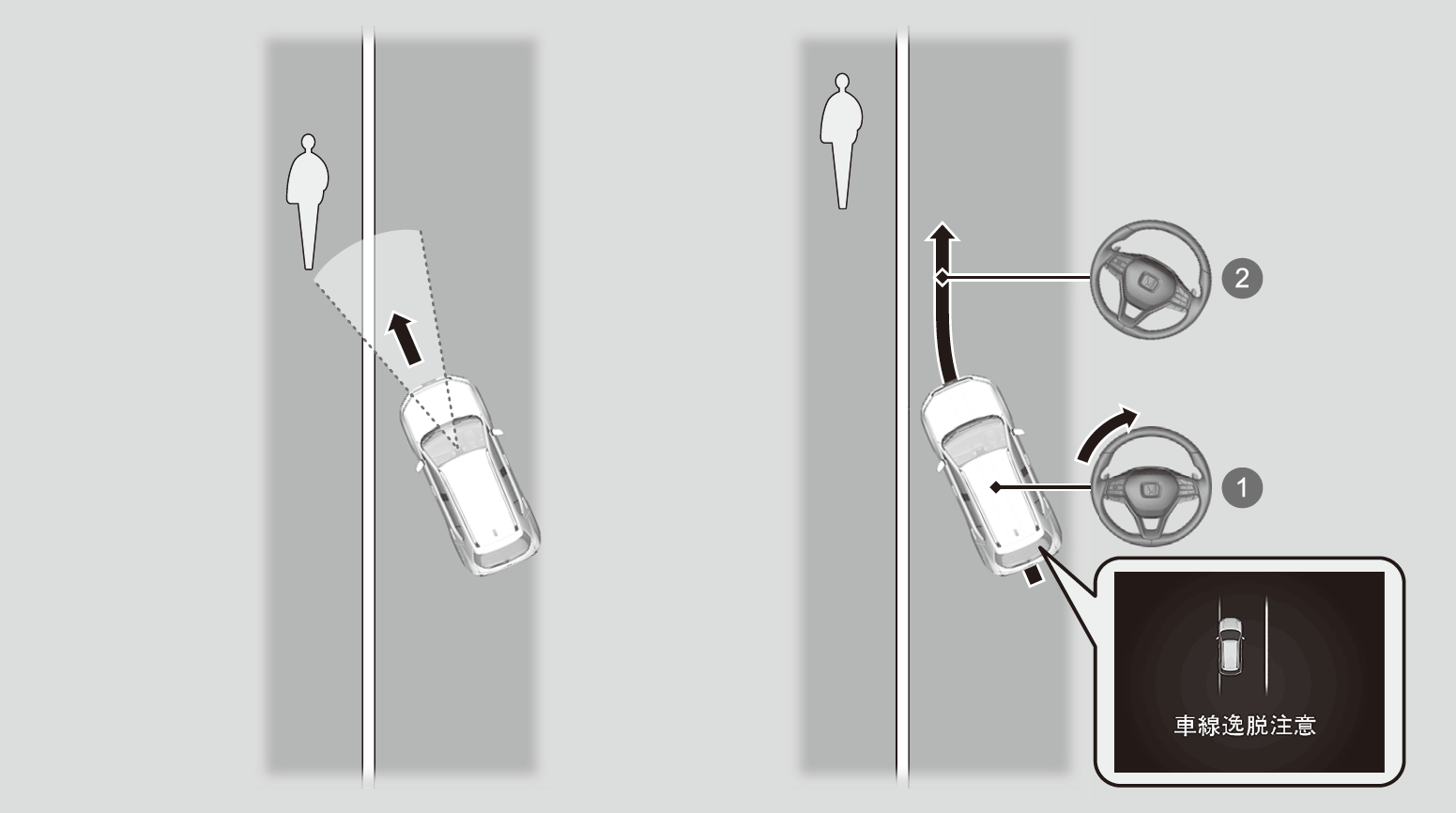 2

1

車線逸脱注意