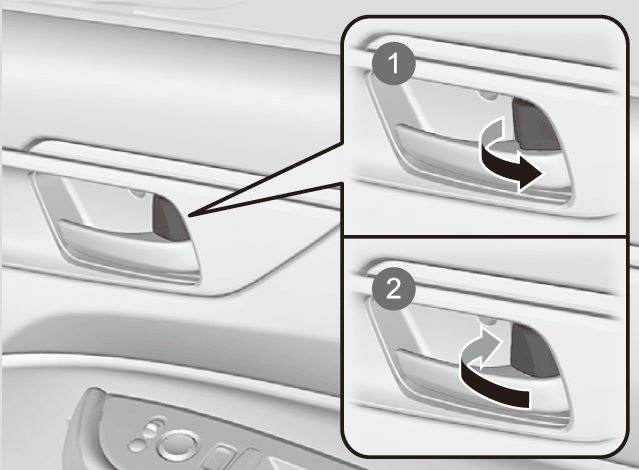 1

2