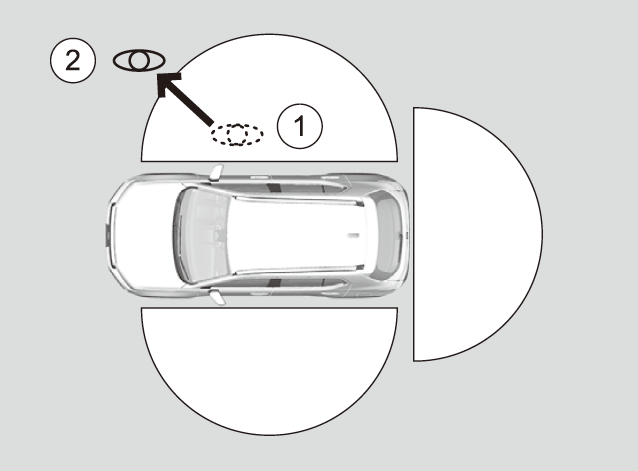 2

1