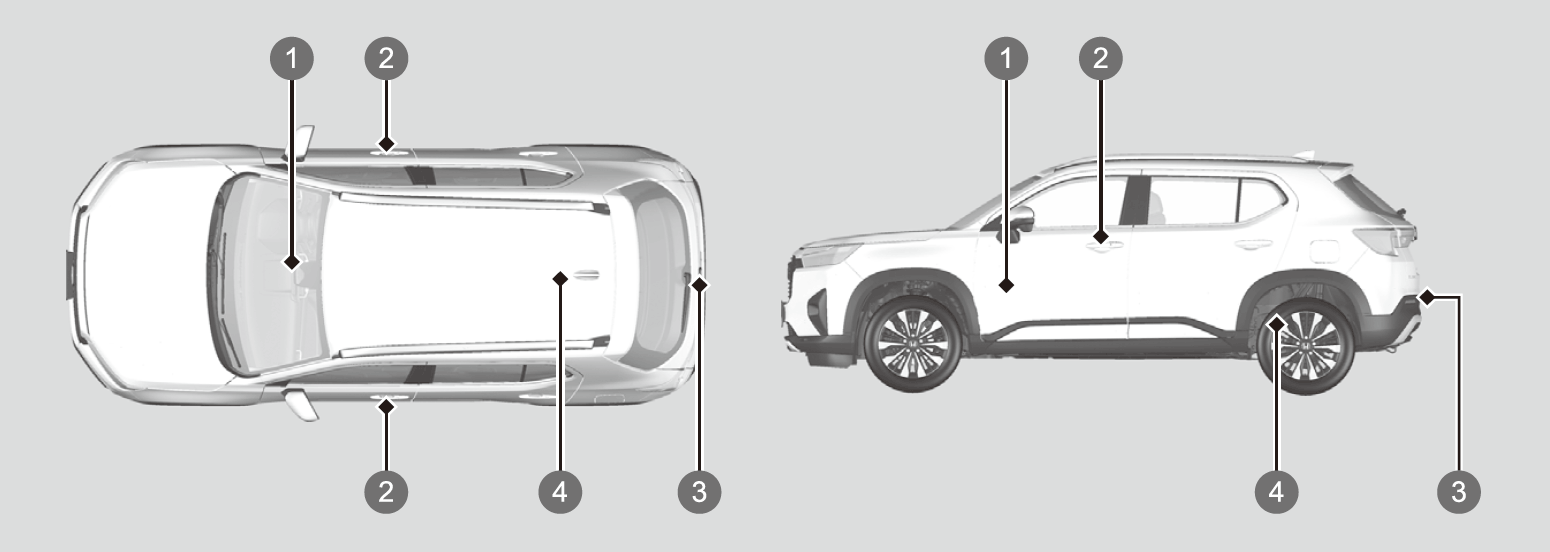 1
2
2
4
3

1
2
4
3