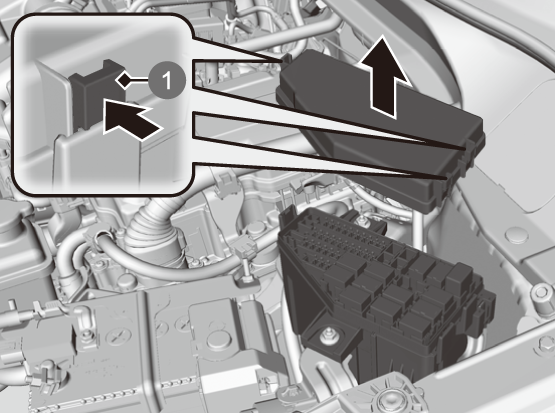 1