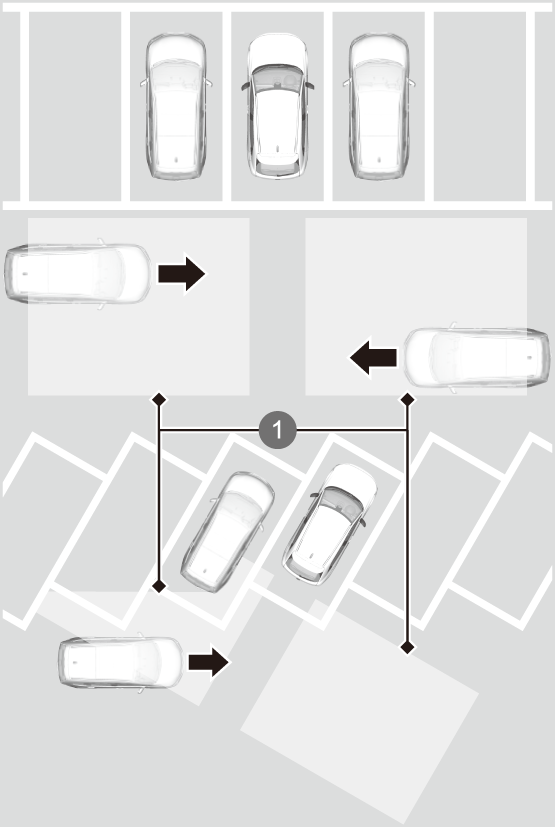 1