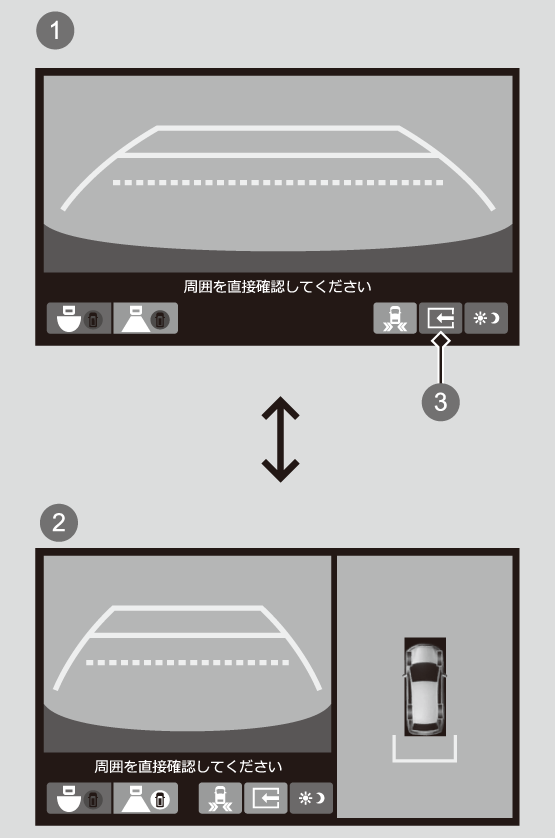 1

周囲を直接確認してください

3

2

周囲を直接確認してください