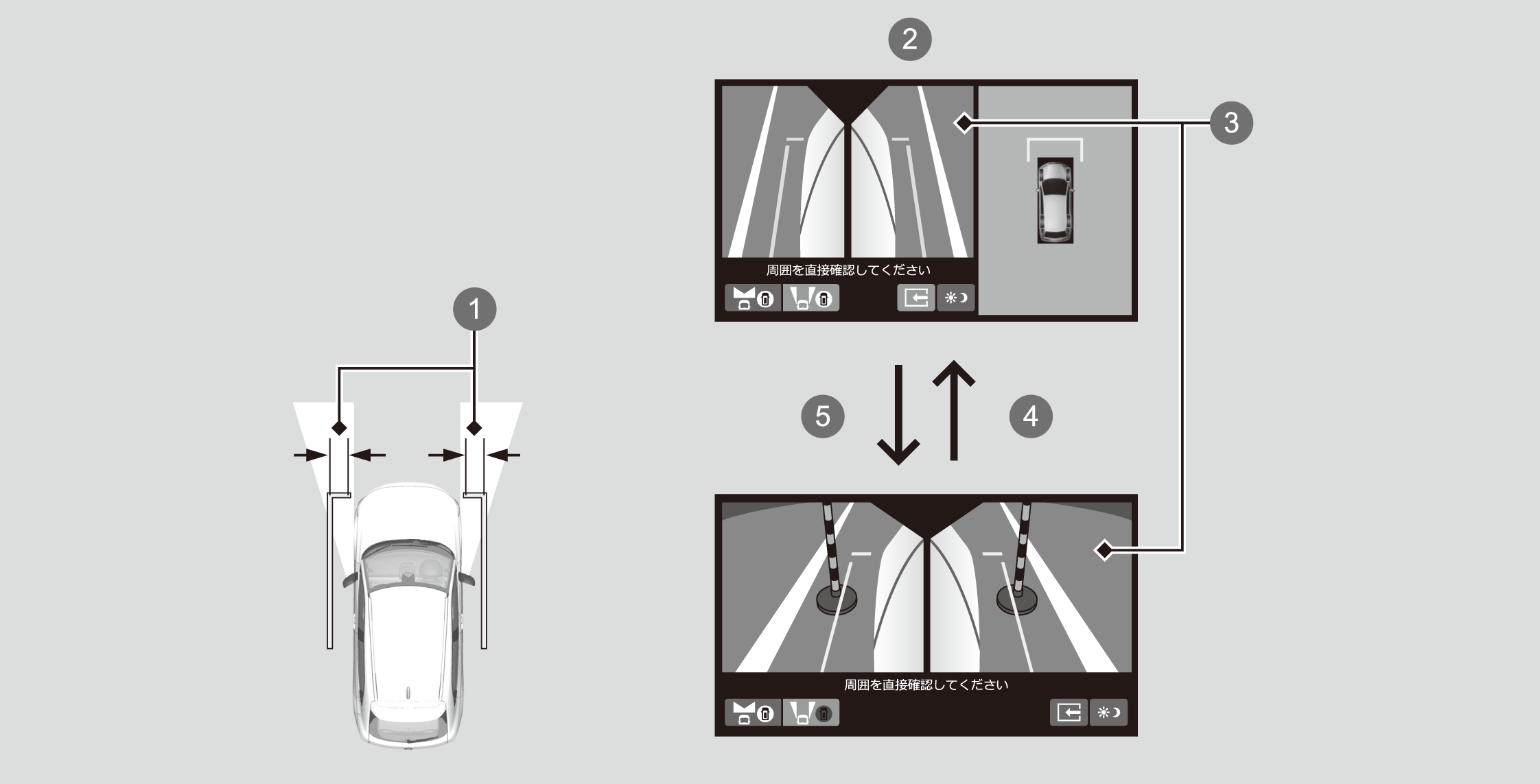 2

3

周囲を直接確認してください

1

5

4

周囲を直接確認してください