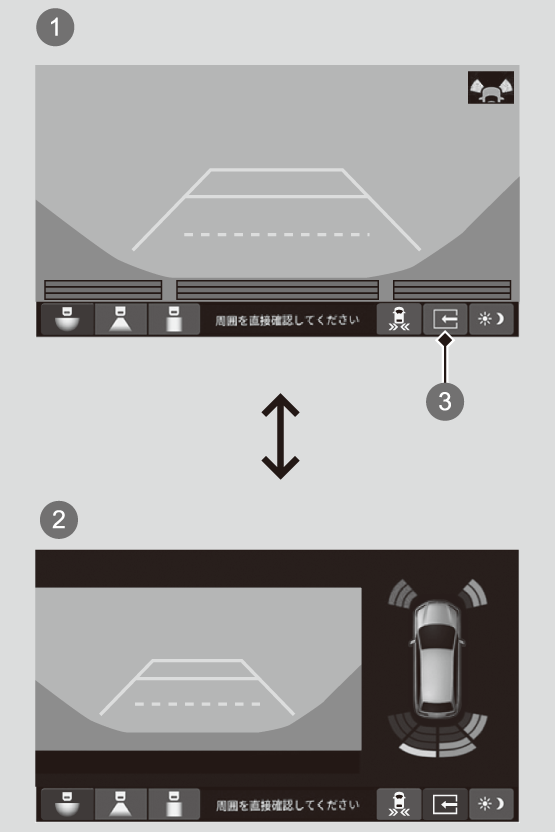 1

周囲を直接確認してください

3

2

周囲を直接確認してください