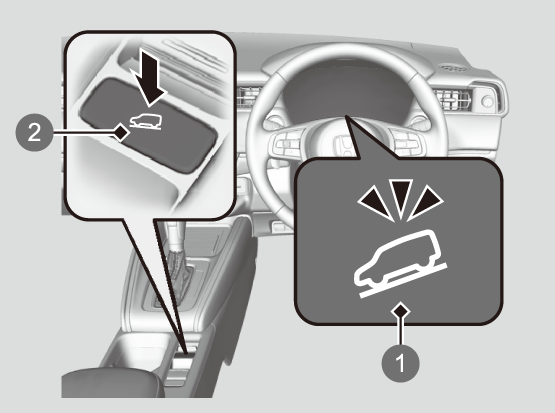 2

1