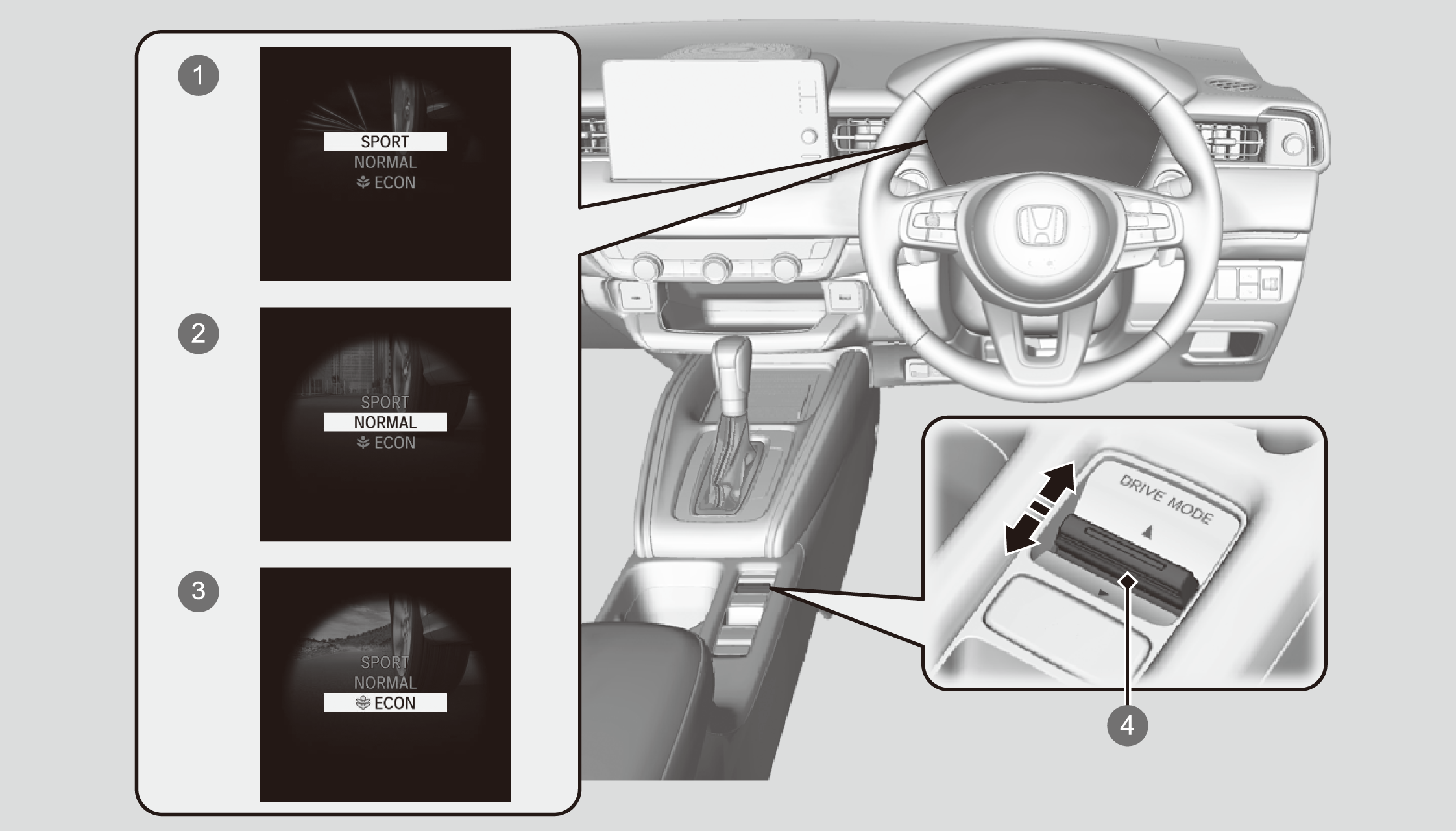 1

SPORT
NORMAL
ECON

2

SPORT
NORMAL
ECON

3

SPORT
NORMAL
ECON

DRIVE MODE

4