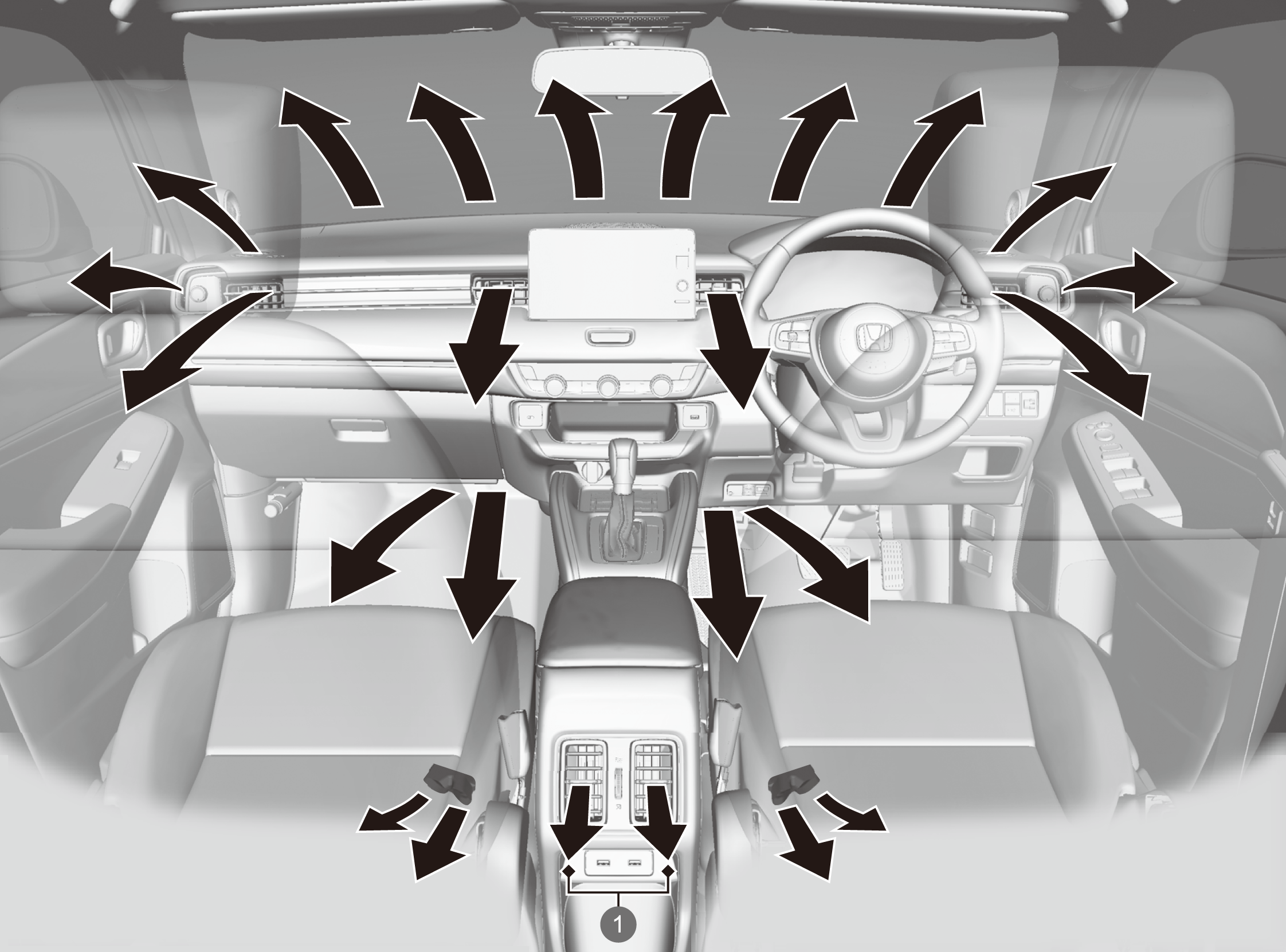 1