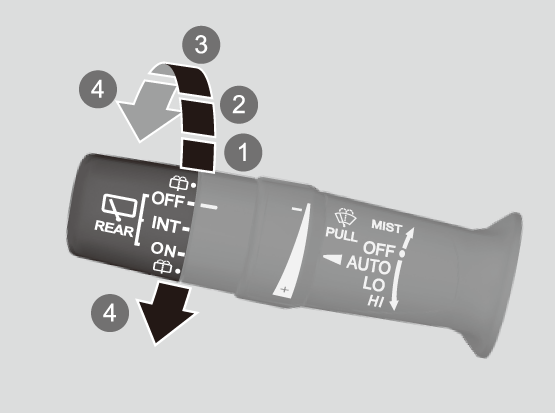 3
4
2
1
REAR
OFF
INT
ON
−
+
PULL
MIST
OFF
AUTO
LO
HI
4