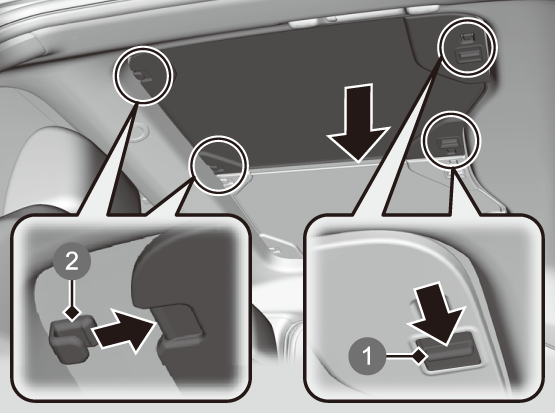 2

1