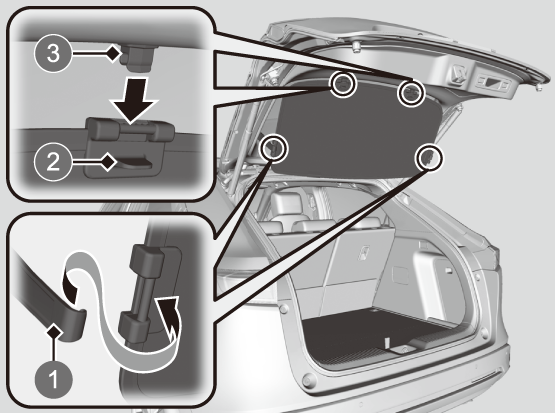 3

2

1