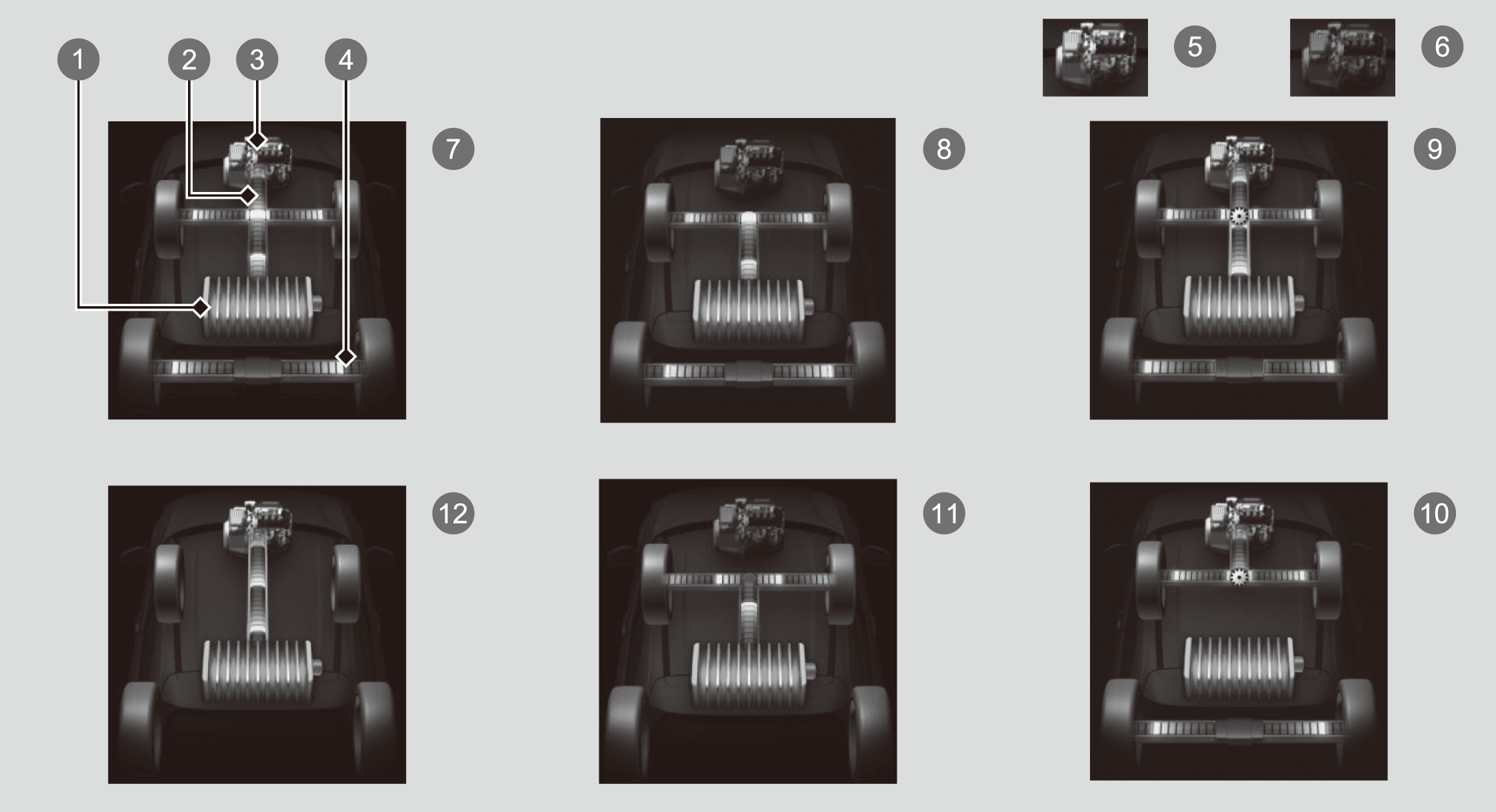 1
2
3
4
5
6
7
8
9
12
11
10