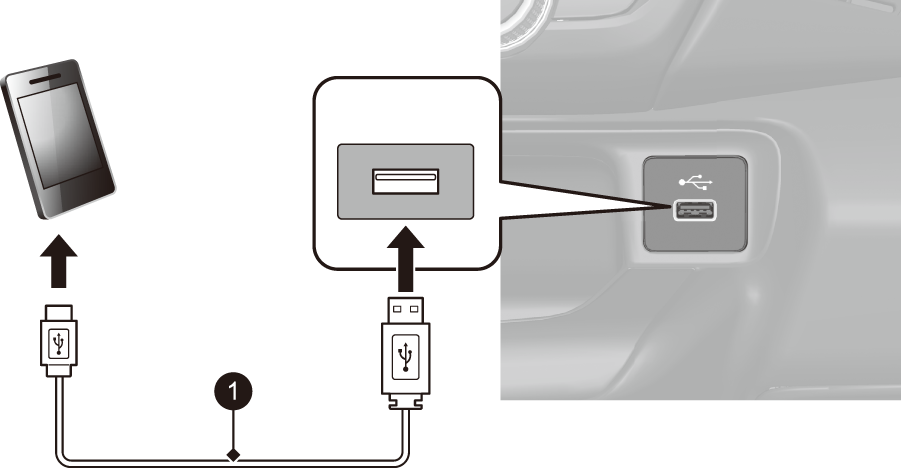 1