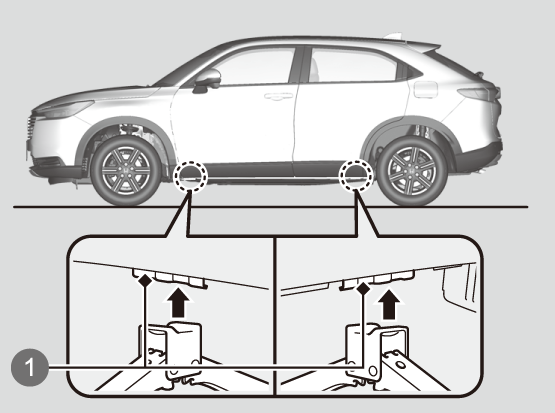 1