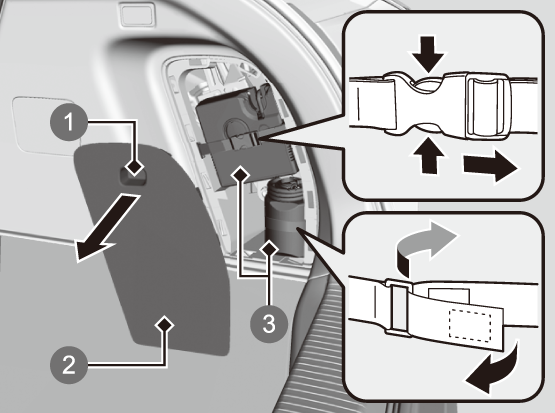 1
2
3