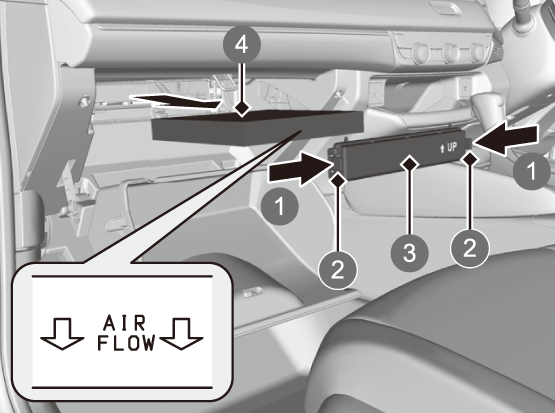 4

UP

1

1

2

3

2

AIR FLOW