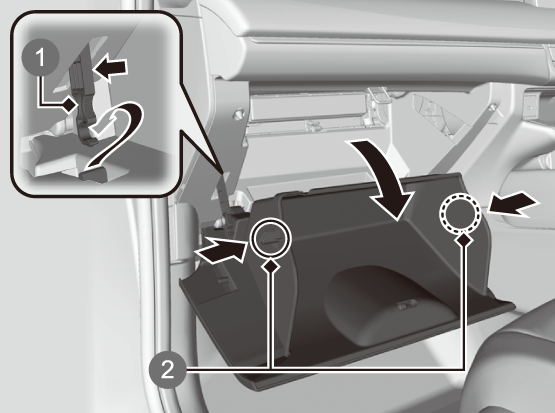 1

2