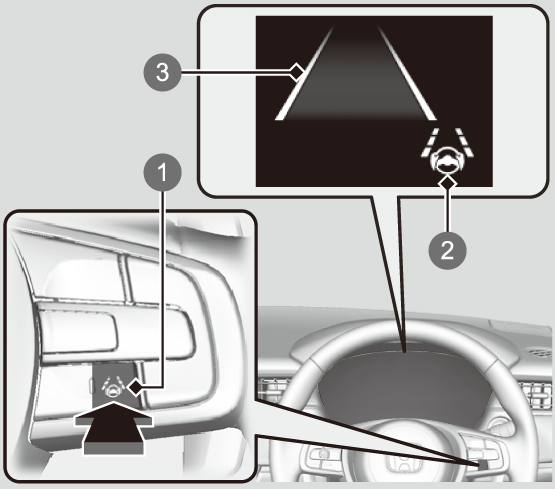 3

1

2