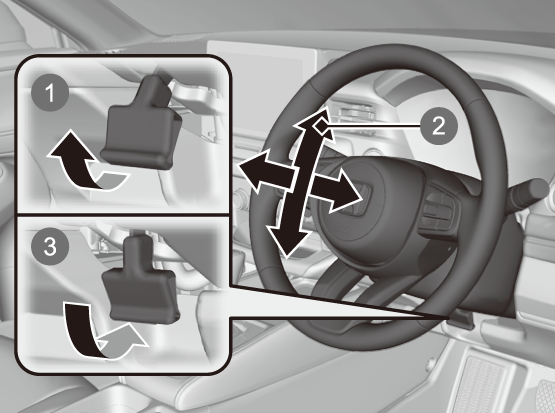 1
2
3