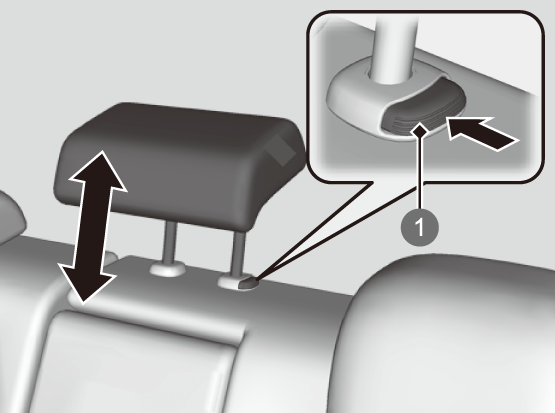 1