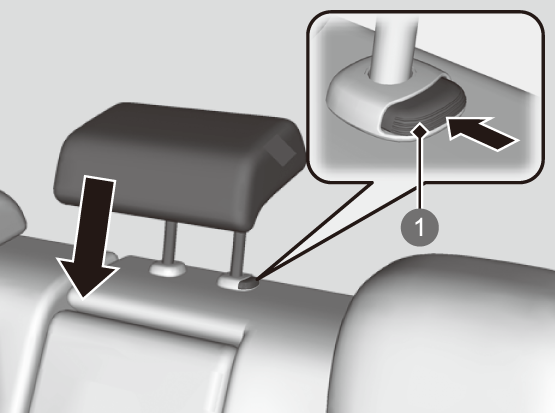 1