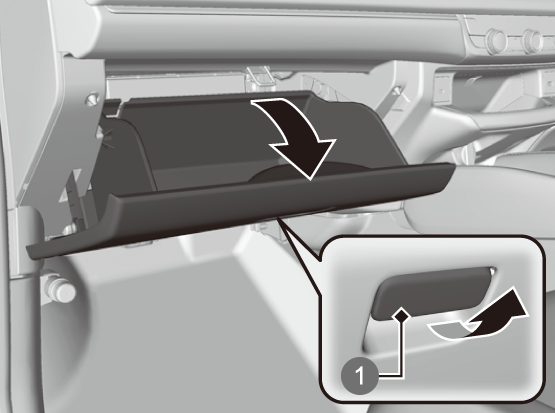 1