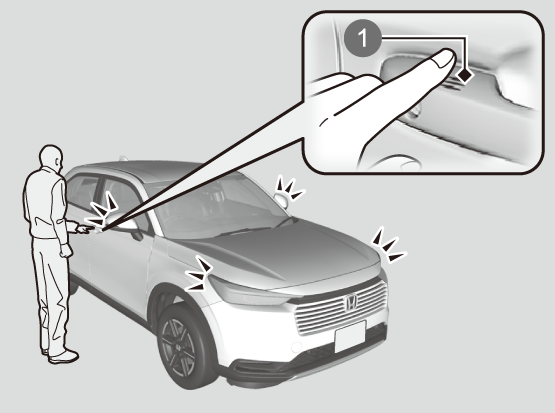 1