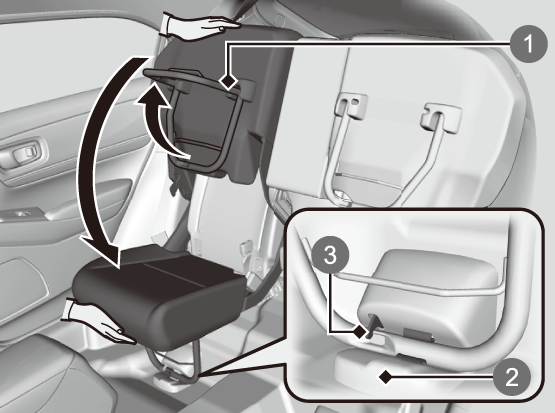 1
3
2