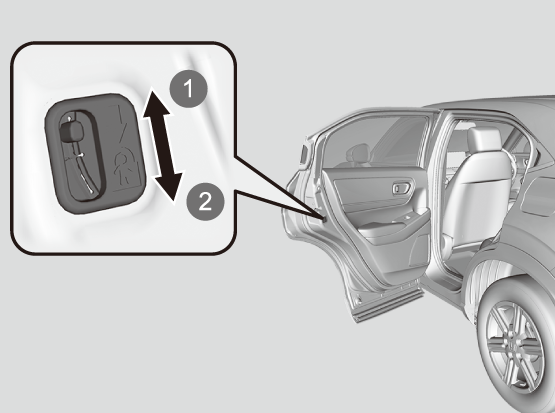 1
2