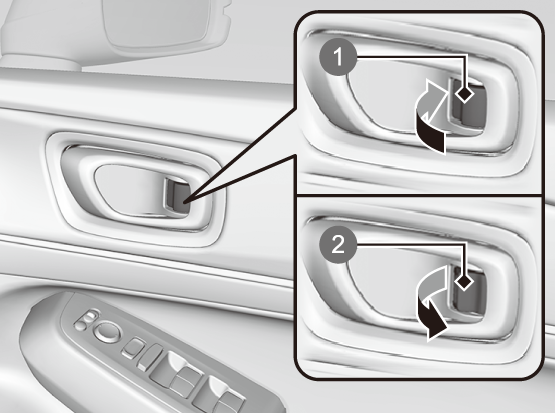 1
2