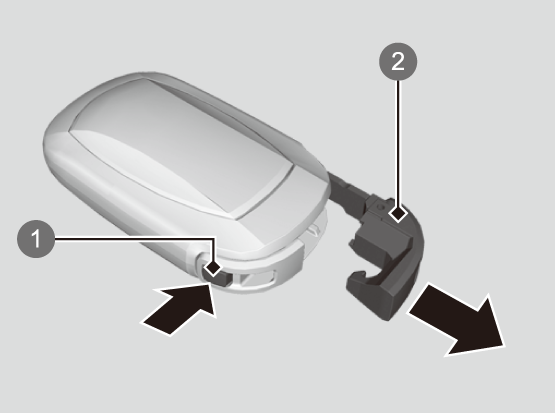 2
1