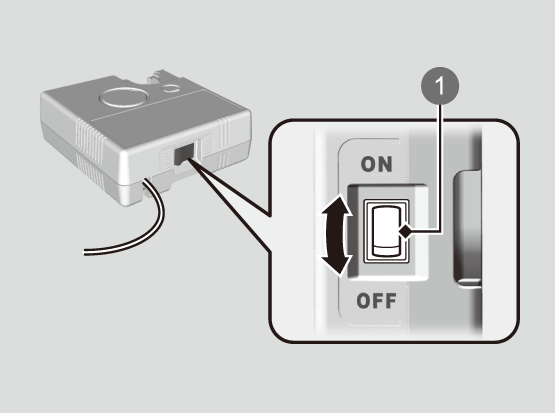 1

ON

OFF