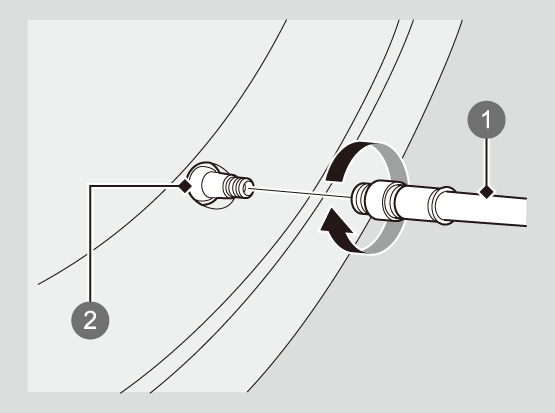 1

2