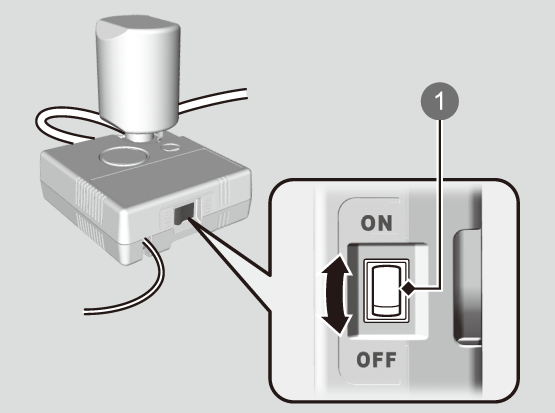 1

ON

OFF