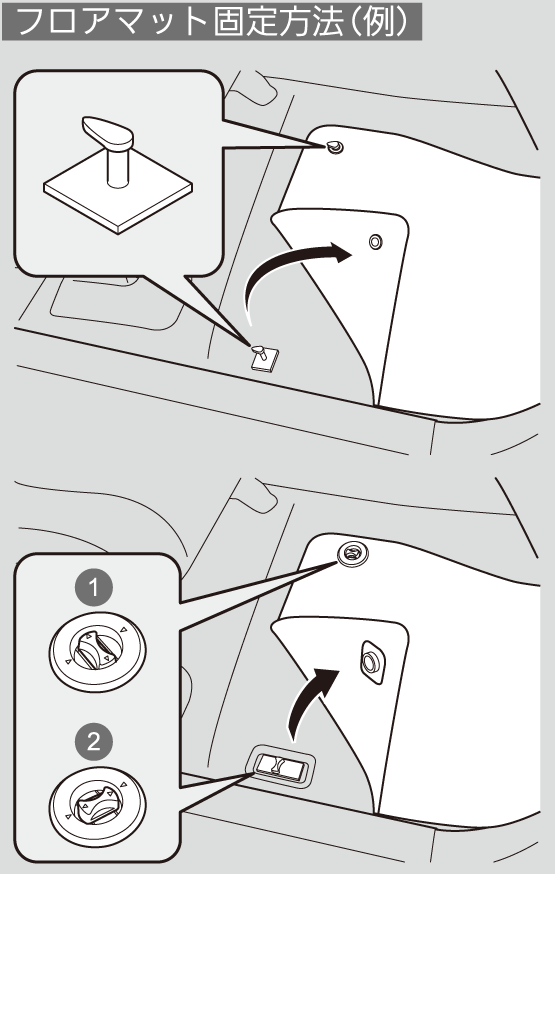 フロアマット固定方法(例)

1

2