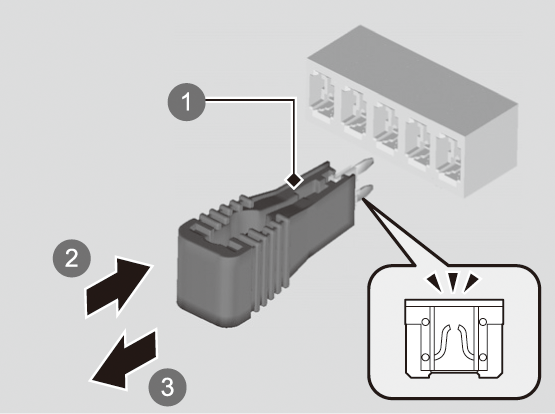 1
2
3