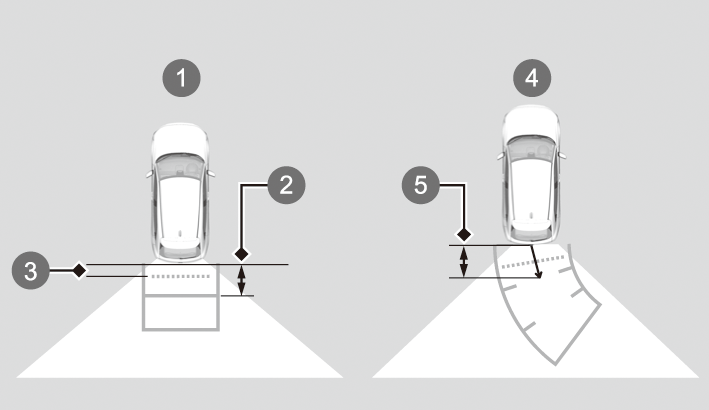 1
2
3
4
5