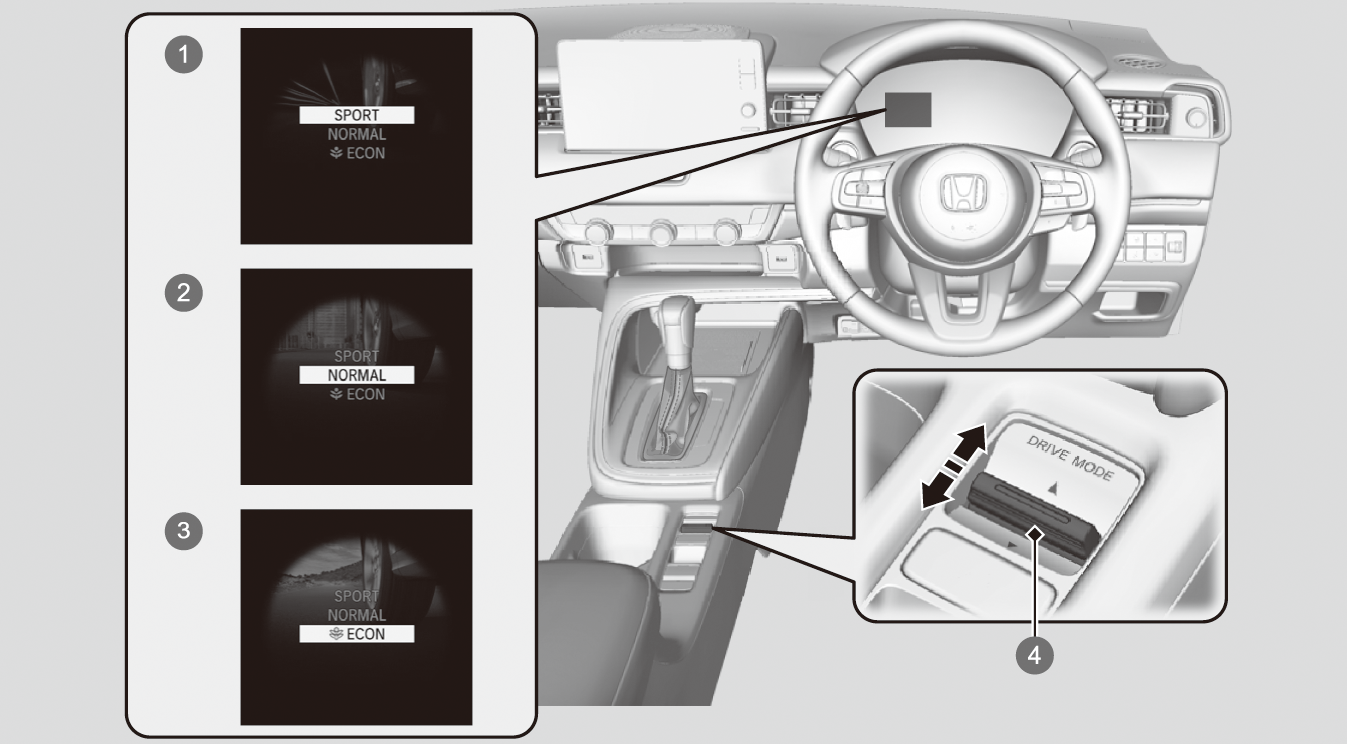 1
SPORT
NORMAL
ECON

2
SPORT
NORMAL
ECON

3
SPORT
NORMAL
ECON

DRIVE MODE

4