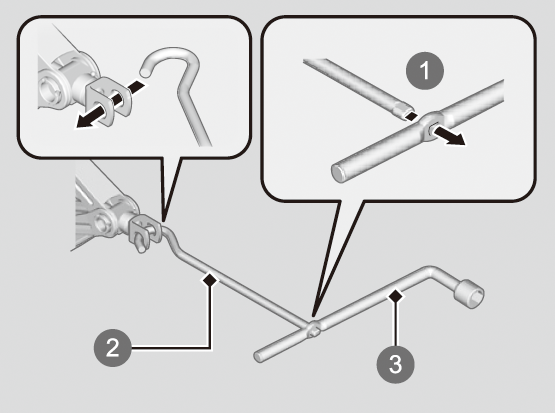 1
2
3